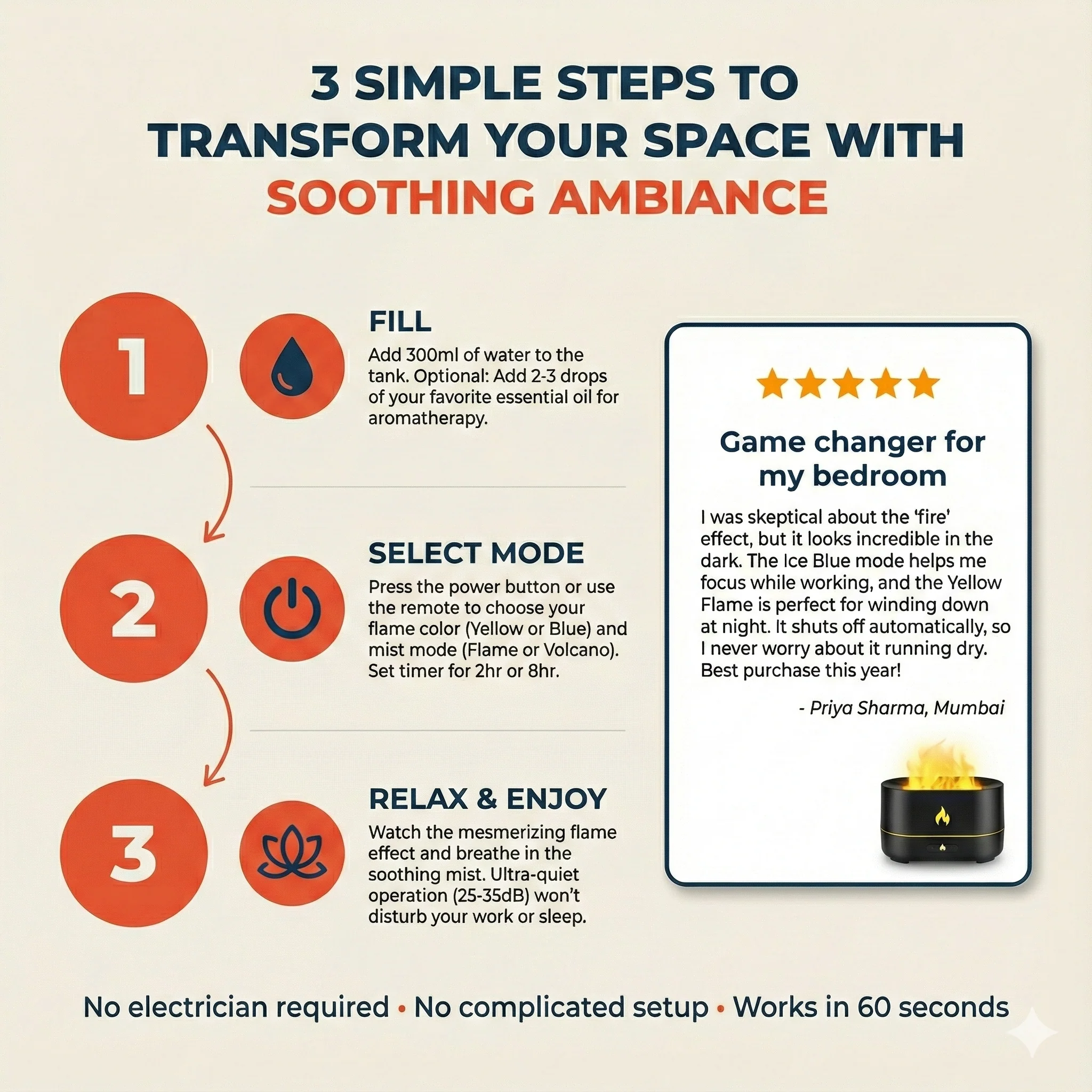 3 SIMPLE STEPS TO TRANSFORM YOUR SPACE WITH SOOTHING AMBIANCE

1

FILL
Add 300ml of water to the tank. Optional: Add 2-3 drops of your favorite essential oil for aromatherapy.

2

SELECT MODE
Press the power button or use the remote to choose your flame color (Yellow or Blue) and mist mode (Flame or Volcano). Set timer for 2hr or 8hr.

3

RELAX & ENJOY
Watch the mesmerizing flame effect and breathe in the soothing mist. Ultra-quiet operation (25-35dB) won't disturb your work or sleep.

Game changer for my bedroom

I was skeptical about the 'fire' effect, but it looks incredible in the dark. The Ice Blue mode helps me focus while working, and the Yellow Flame is perfect for winding down at night. It shuts off automatically, so I never worry about it running dry. Best purchase this year!

- Priya Sharma, Mumbai

No electrician required • No complicated setup • Works in 60 seconds